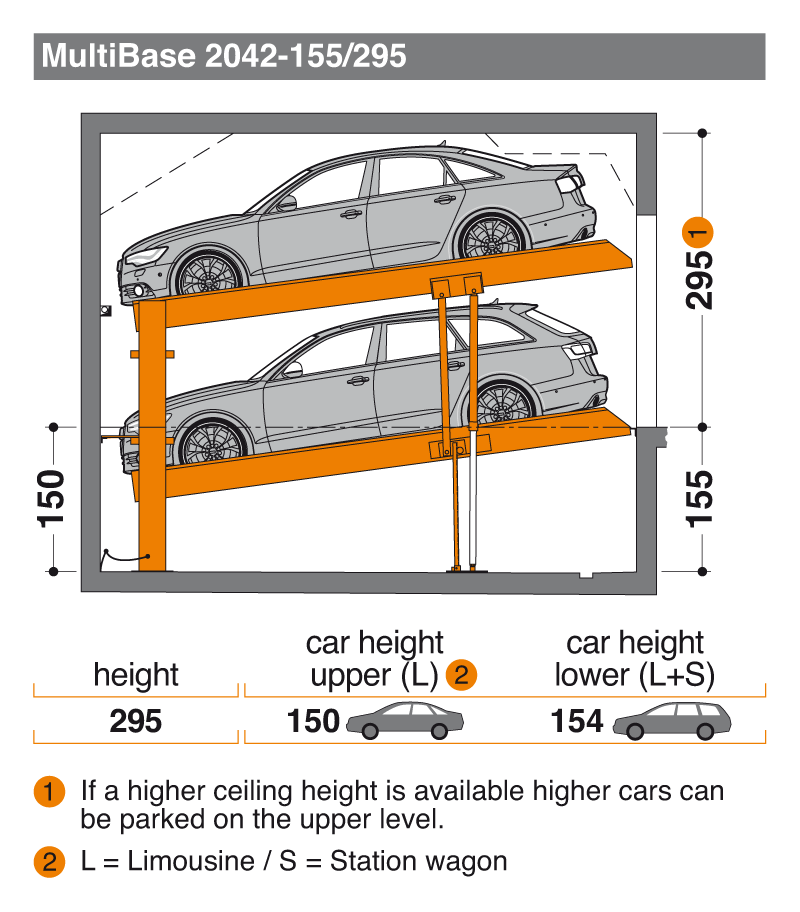 MultiBase 2042-155/295

295 1

150

155

| height | car height upper (L) 2 | car height lower (L+S) |
|---|---|---|
| 295 | 150 | 154 |

1 If a higher ceiling height is available higher cars can be parked on the upper level.

2 L = Limousine / S = Station wagon