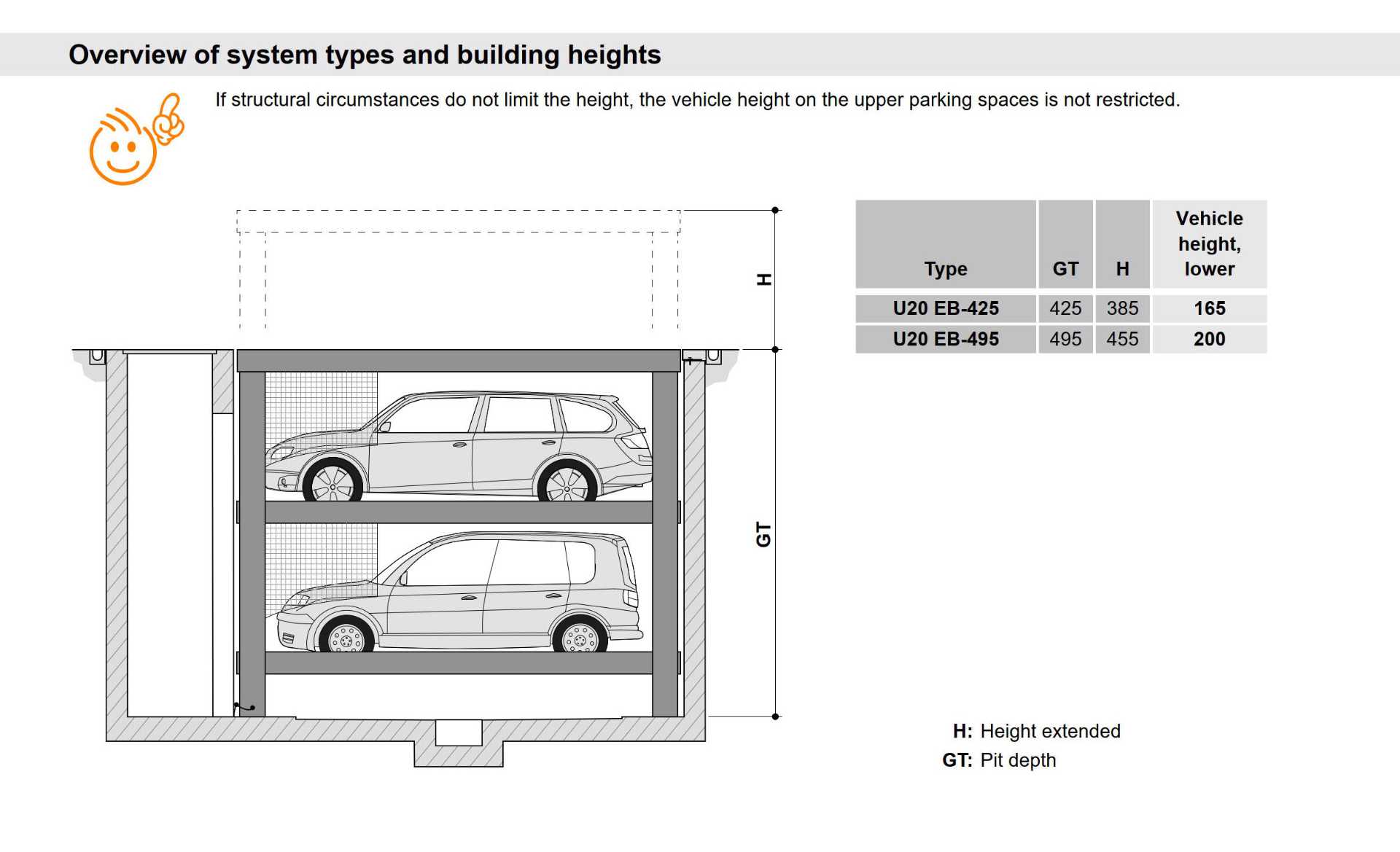 Overview of system types and building heights

If structural circumstances do not limit the height, the vehicle height on the upper parking spaces is not restricted.

H

GT

| Type | GT | H | Vehicle height, lower |
|---|---|---|---|
| U20 EB-425 | 425 | 385 | 165 |
| U20 EB-495 | 495 | 455 | 200 |

H: Height extended
GT: Pit depth